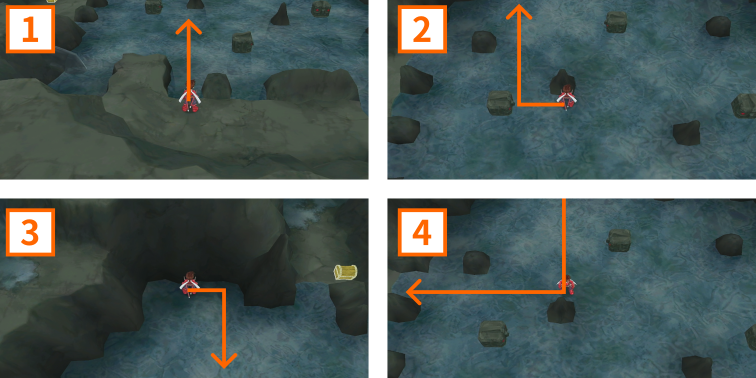 1

2

3

4